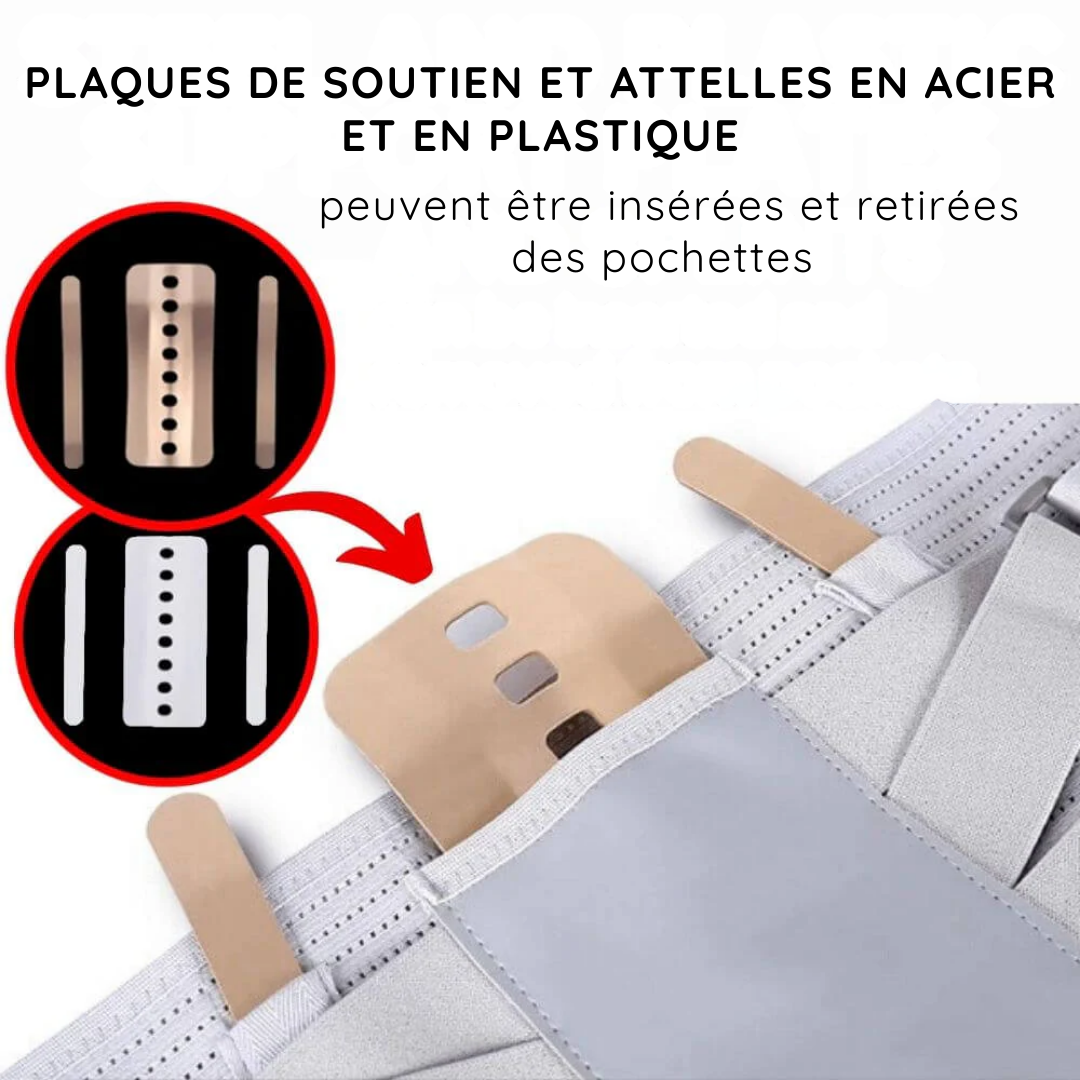 PLAQUES DE SOUTIEN ET ATTELLES EN ACIER ET EN PLASTIQUE

peuvent être insérées et retirées des pochettes