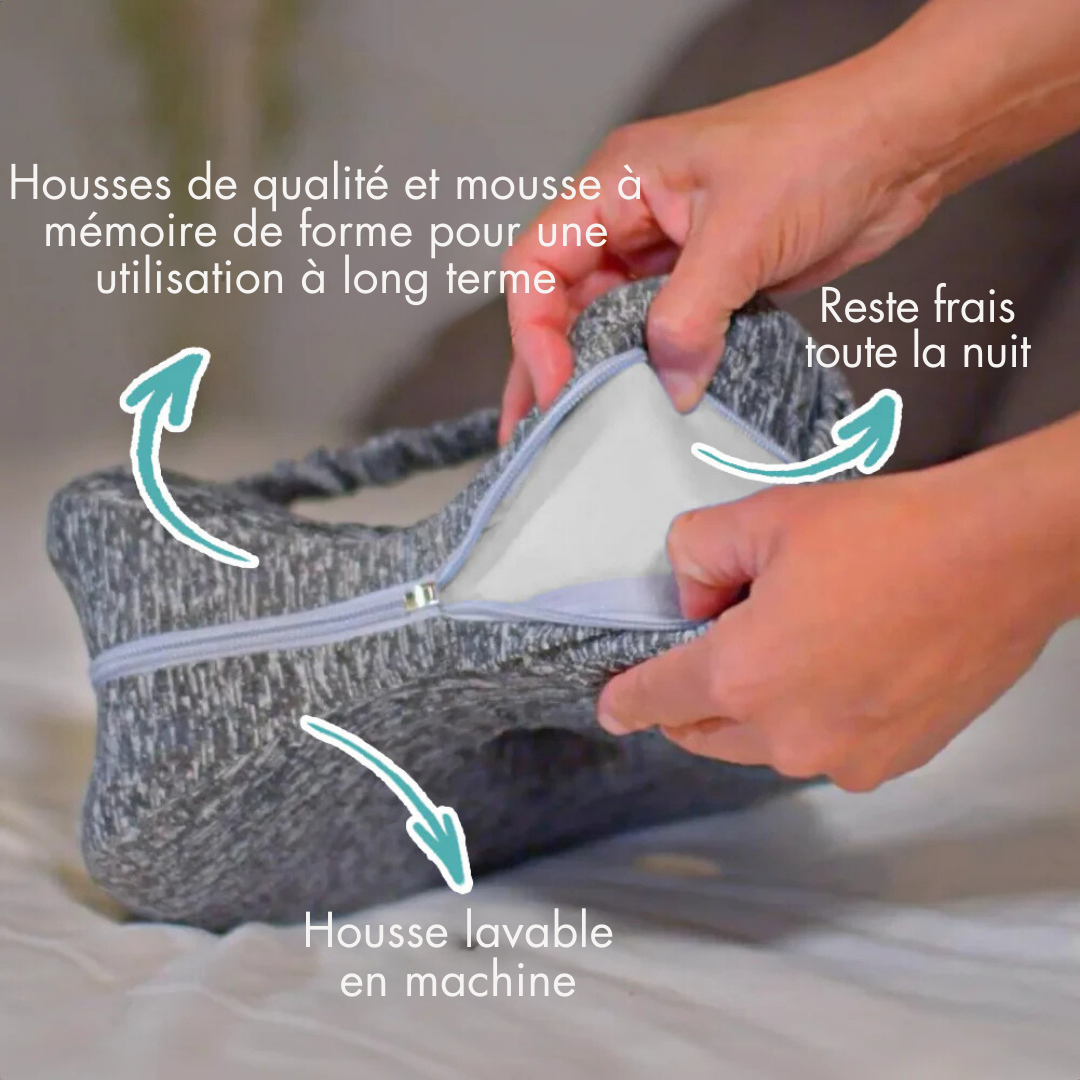 Housses de qualité et mousse à mémoire de forme pour une utilisation à long terme

Reste frais toute la nuit

Housse lavable en machine