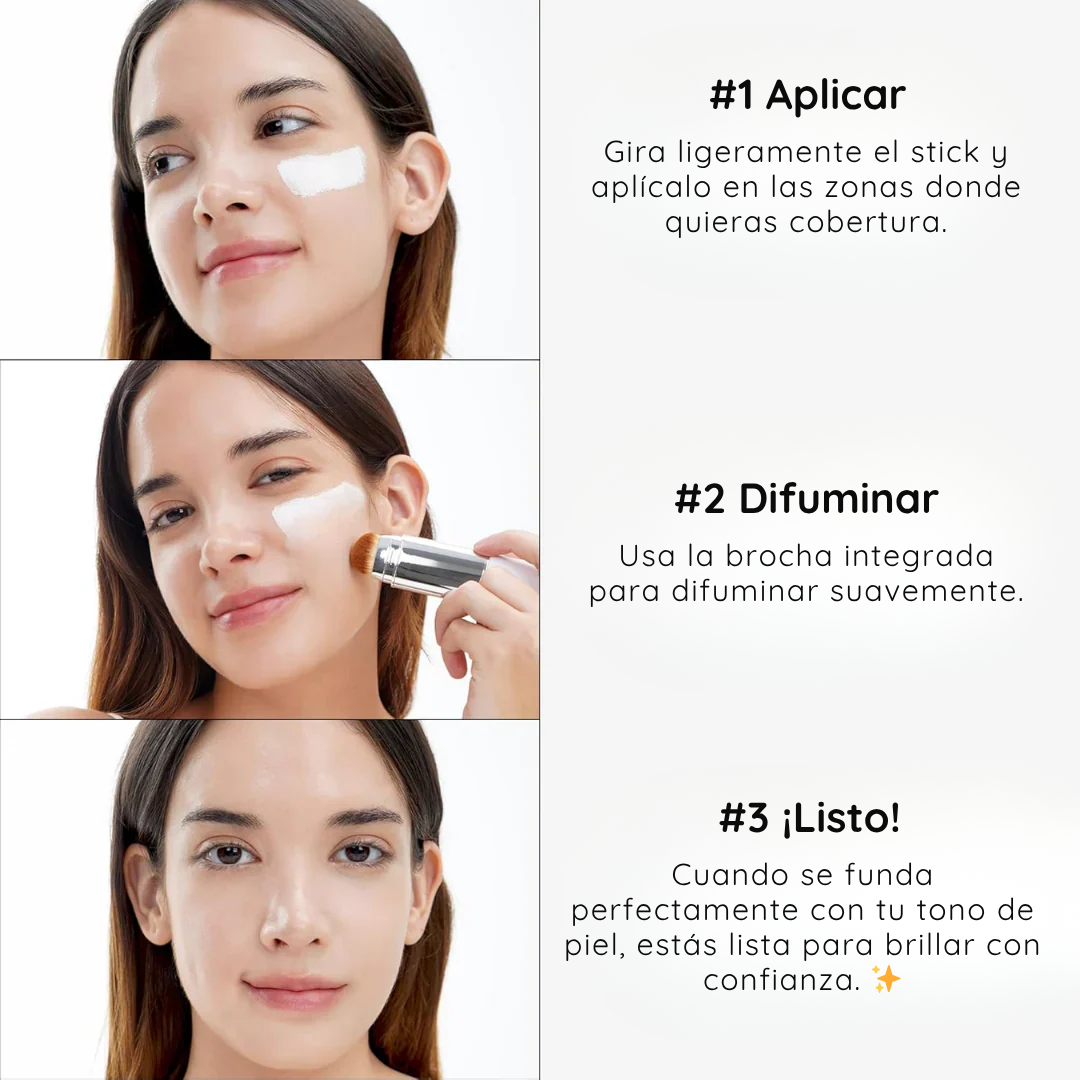 #1 Aplicar

Gira ligeramente el stick y aplícalo en las zonas donde quieras cobertura.

#2 Difuminar

Usa la brocha integrada para difuminar suavemente.

#3 ¡Listo!

Cuando se funda perfectamente con tu tono de piel, estás lista para brillar con confianza. ✨